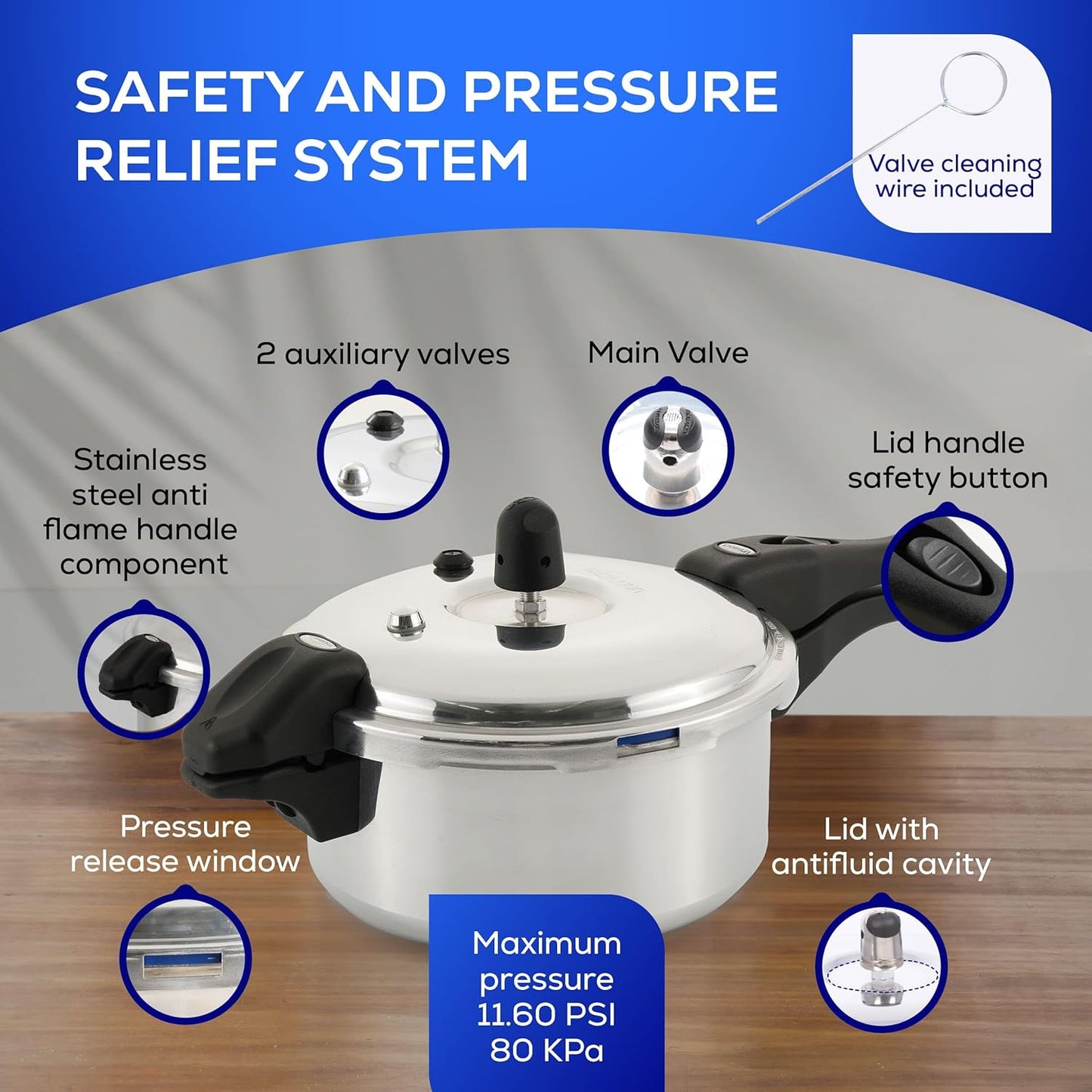 SAFETY AND PRESSURE RELIEF SYSTEM

Valve cleaning wire included

2 auxiliary valves

Main Valve

Stainless steel anti flame handle component

Lid handle safety button

Pressure release window

Lid with antifluid cavity

Maximum pressure 11.60 PSI 80 KPa